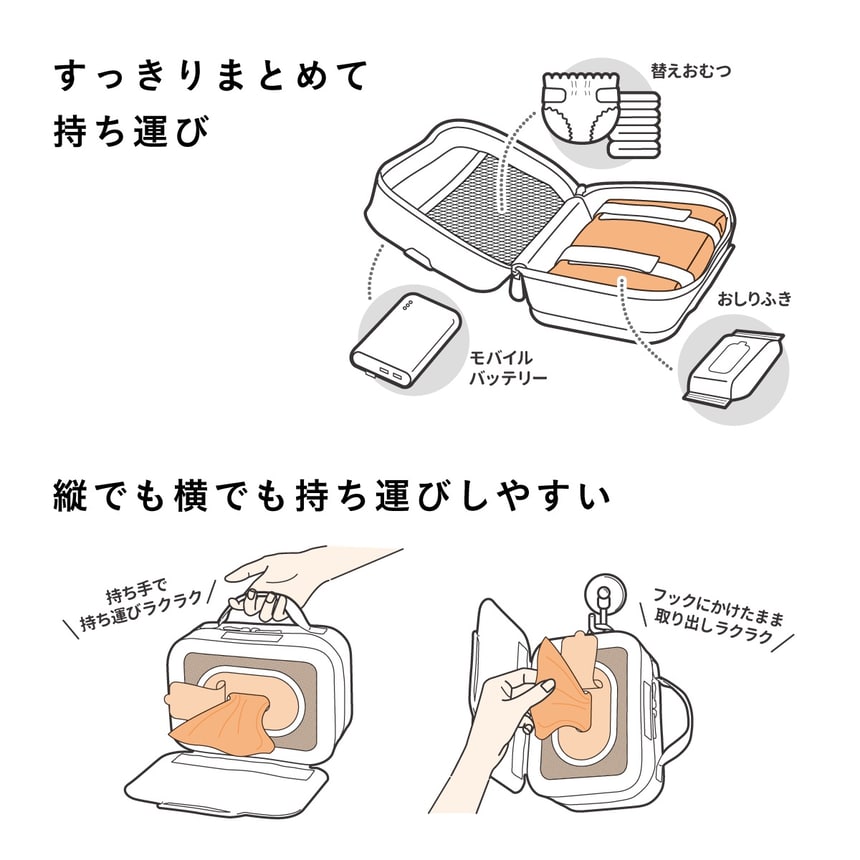 すっきりまとめて
持ち運び

替えおむつ

おしりふき

モバイル
バッテリー

縦でも横でも持ち運びしやすい

持ち手で
持ち運びラクラク

フックにかけたまま
取り出しラクラク