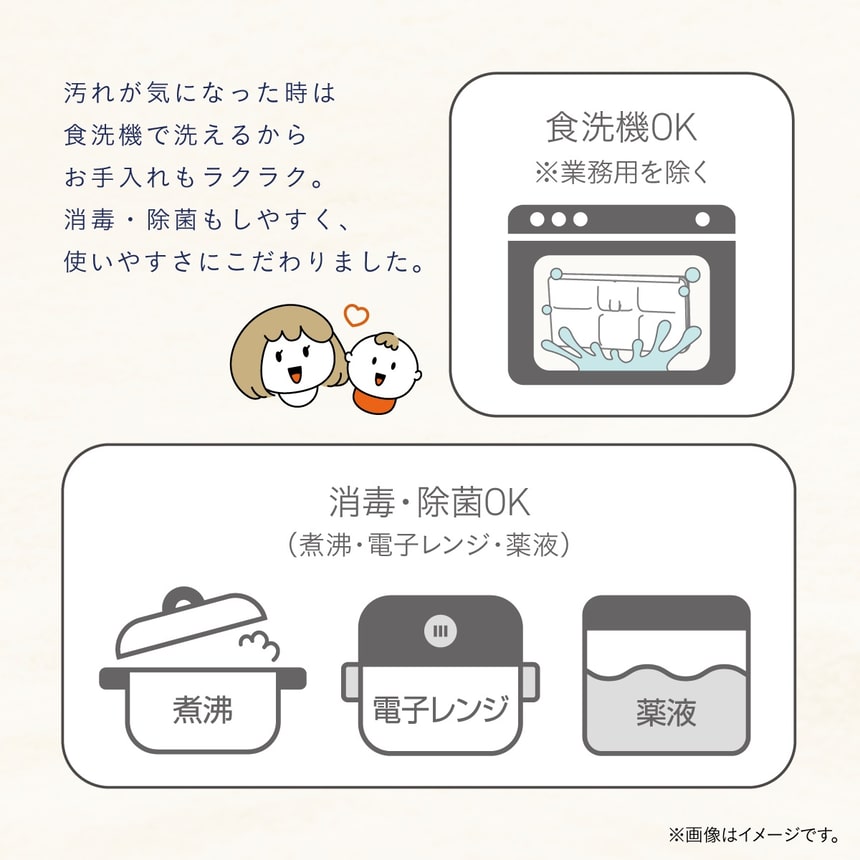 汚れが気になった時は
食洗機で洗えるから
お手入れもラクラク。
消毒・除菌もしやすく、
使いやすさにこだわりました。

食洗機OK
※業務用を除く

消毒・除菌OK
（煮沸・電子レンジ・薬液）

煮沸

電子レンジ

薬液

※画像はイメージです。