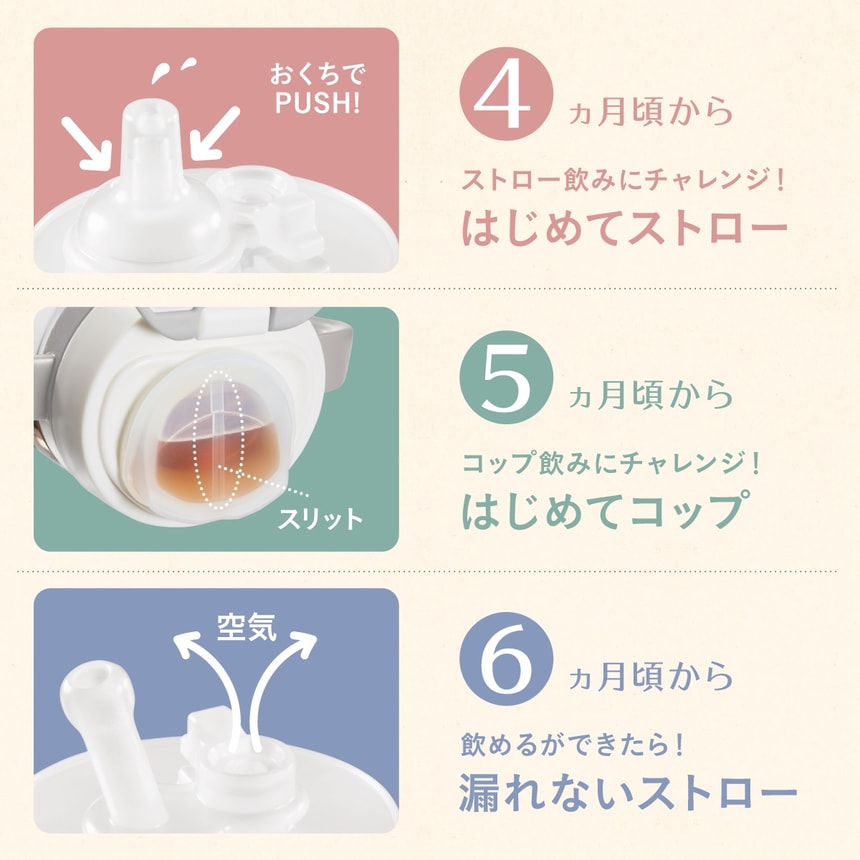 おくちで
PUSH!

4 ヵ月頃から

ストロー飲みにチャレンジ！
はじめてストロー

スリット

5 ヵ月頃から

コップ飲みにチャレンジ！
はじめてコップ

空気

6 ヵ月頃から

飲めるができたら！
漏れないストロー