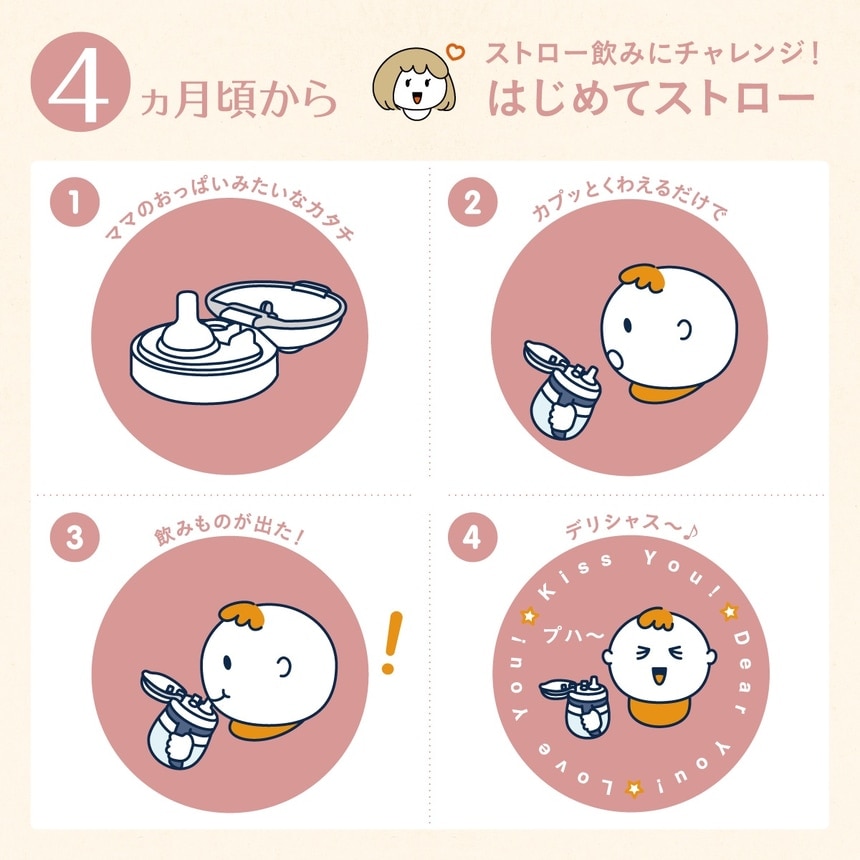 4ヵ月頃から

ストロー飲みにチャレンジ！
はじめてストロー

1
ママのおっぱいみたいなカタチ

2
カプッとくわえるだけで

3
飲みものが出た！

!

4
デリシャス〜♪

Kiss You! Dear You! Love You!

プハ〜