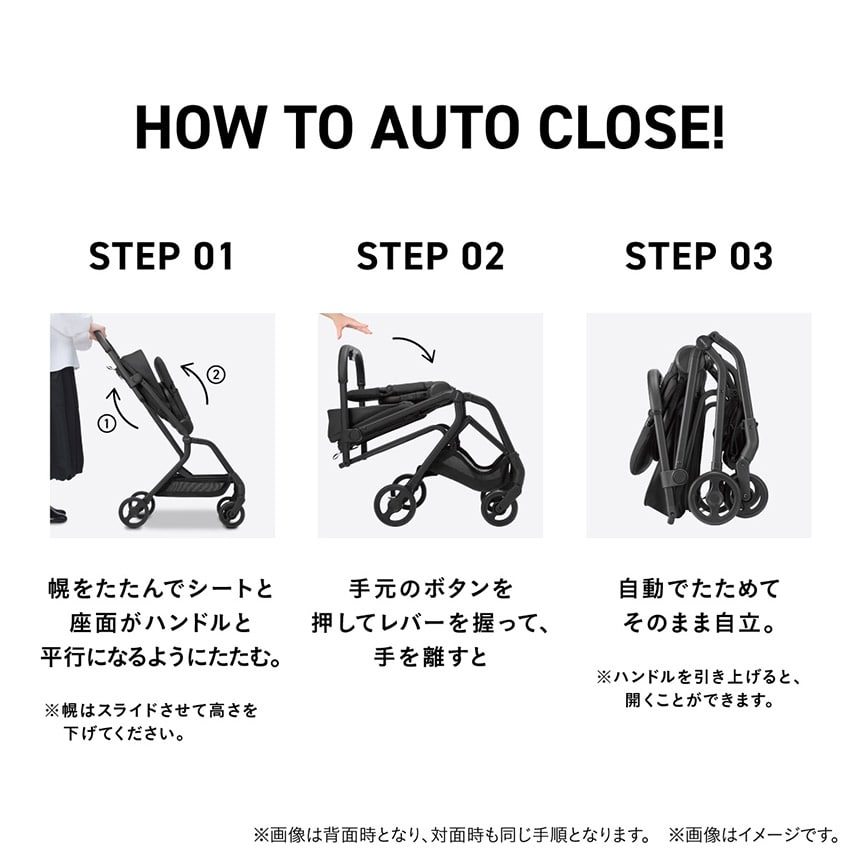 HOW TO AUTO CLOSE!

STEP 01

①

②

幌をたたんでシートと座面がハンドルと平行になるようにたたむ。

※幌はスライドさせて高さを下げてください。

STEP 02

手元のボタンを押してレバーを握って、手を離すと

STEP 03

自動でたためてそのまま自立。

※ハンドルを引き上げると、開くことができます。

※画像は背面時となり、対面時も同じ手順となります。　※画像はイメージです。