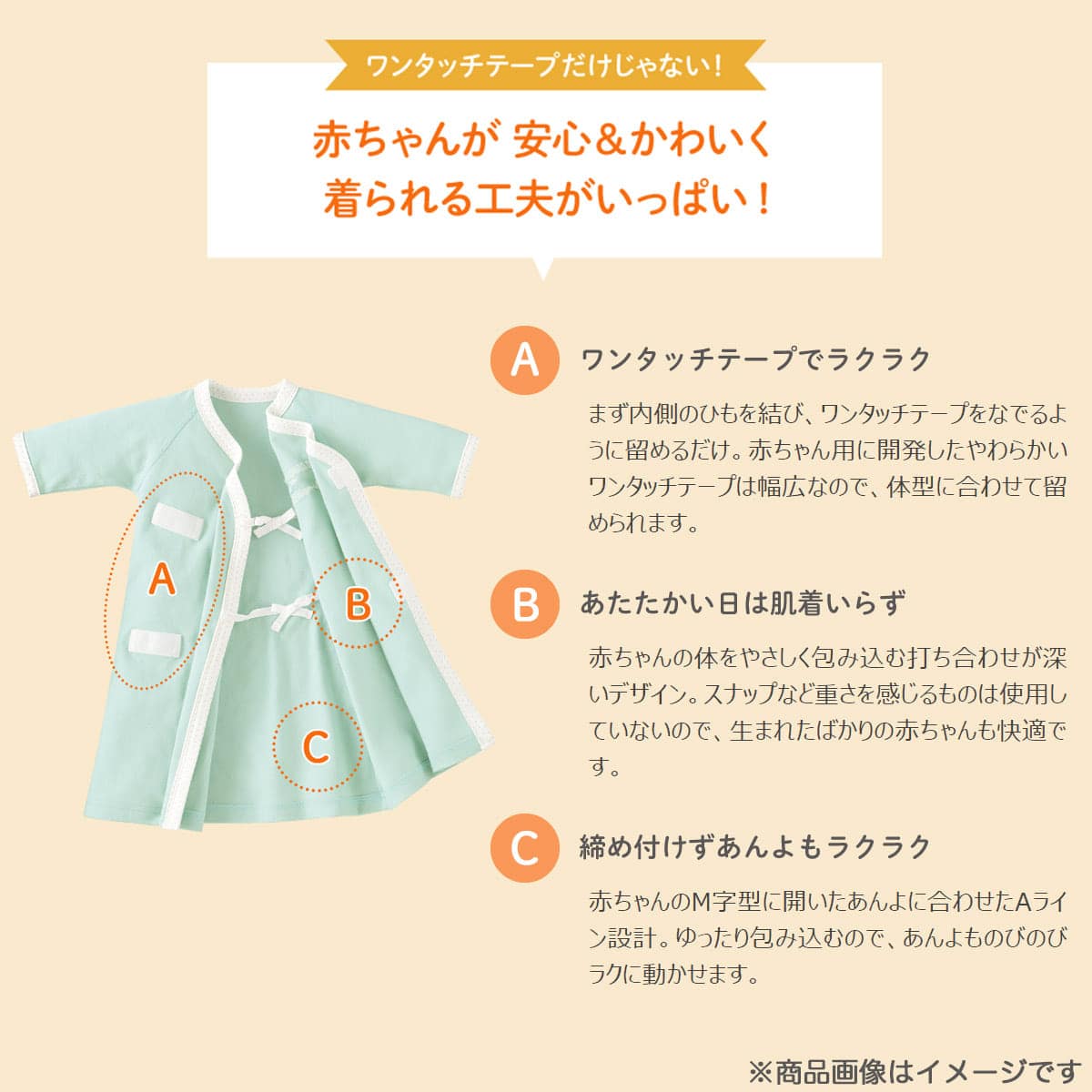 ワンタッチテープだけじゃない！

赤ちゃんが 安心＆かわいく
着られる工夫がいっぱい！

A
B
C

A ワンタッチテープでラクラク

まず内側のひもを結び、ワンタッチテープをなでるように留めるだけ。赤ちゃん用に開発したやわらかいワンタッチテープは幅広なので、体型に合わせて留められます。

B あたたかい日は肌着いらず

赤ちゃんの体をやさしく包み込む打ち合わせが深いデザイン。スナップなど重さを感じるものは使用していないので、生まれたばかりの赤ちゃんも快適です。

C 締め付けずあんよもラクラク

赤ちゃんのM字型に開いたあんよに合わせたAライン設計。ゆったり包み込むので、あんよものびのびラクに動かせます。

※商品画像はイメージです