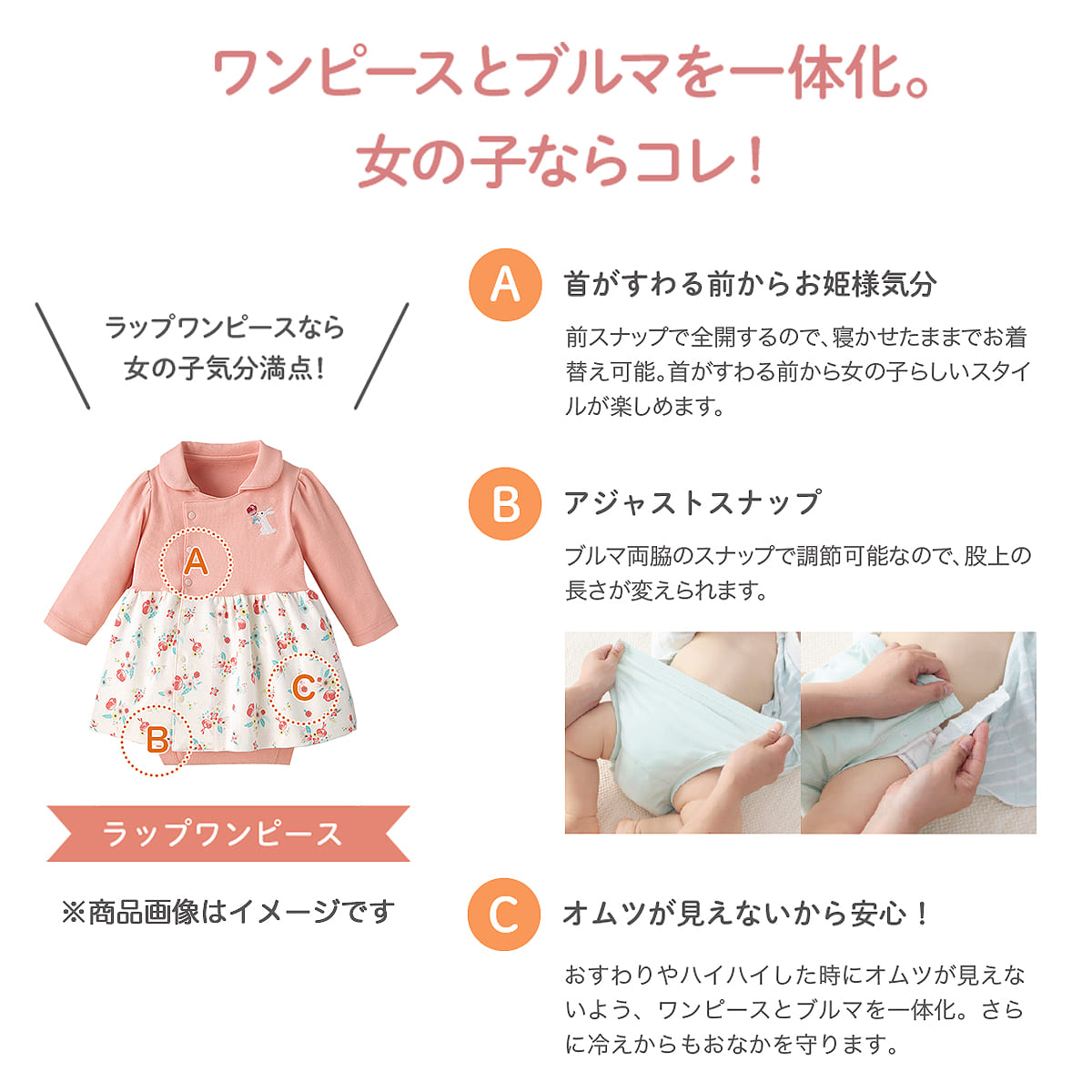 ワンピースとブルマを一体化。
女の子ならコレ！

ラップワンピースなら
女の子気分満点！

A

C

B

ラップワンピース

※商品画像はイメージです

A 首がすわる前からお姫様気分

前スナップで全開するので、寝かせたままでお着替え可能。首がすわる前から女の子らしいスタイルが楽しめます。

B アジャストスナップ

ブルマ両脇のスナップで調節可能なので、股上の長さが変えられます。

C オムツが見えないから安心！

おすわりやハイハイした時にオムツが見えないよう、ワンピースとブルマを一体化。さらに冷えからもおなかを守ります。