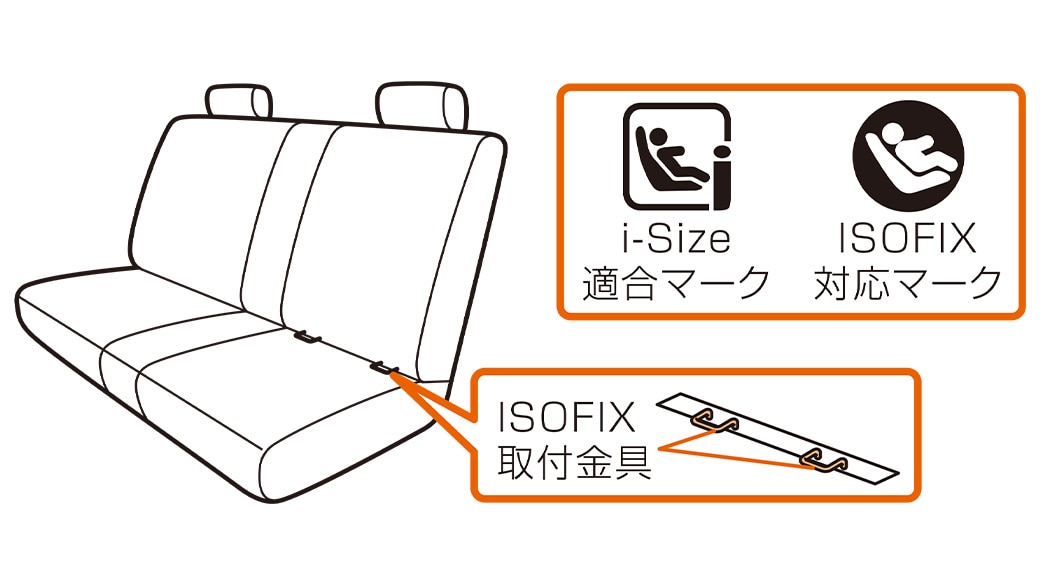 i-Size
適合マーク

ISOFIX
対応マーク

ISOFIX
取付金具