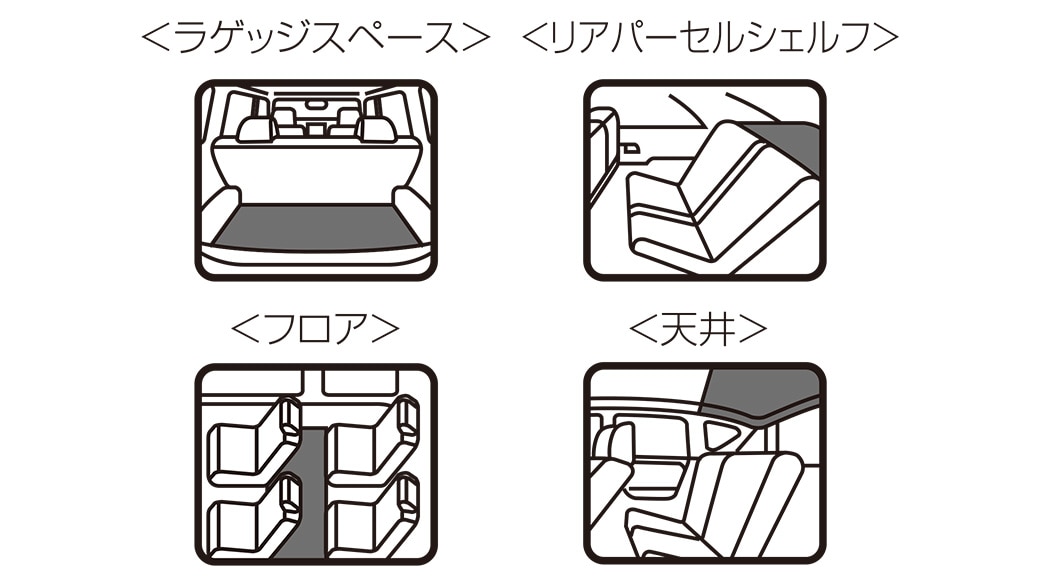 <ラゲッジスペース>

<リアパーセルシェルフ>

<フロア>

<天井>